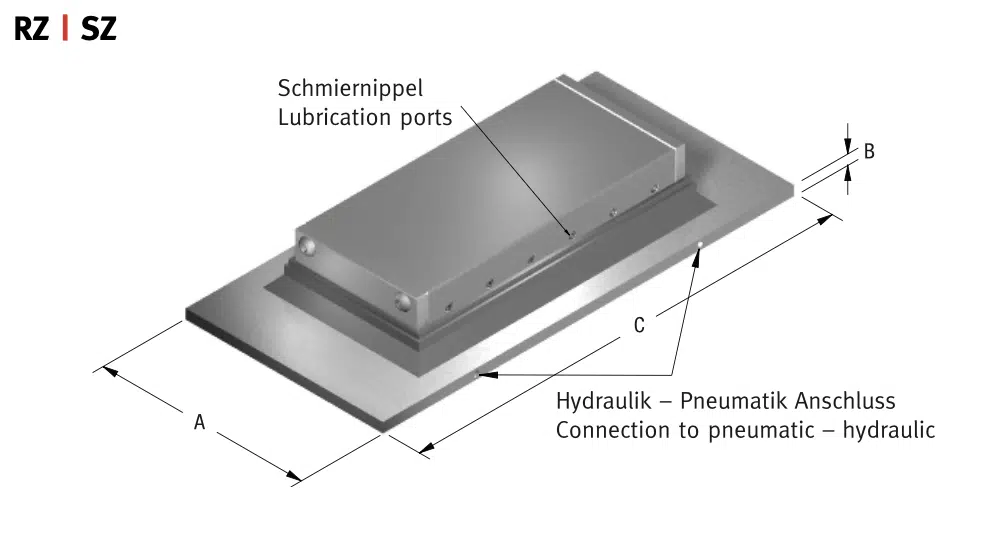 RZ | SZ

Schmiernippel
Lubrication ports

B

C

A

Hydraulik – Pneumatik Anschluss
Connection to pneumatic – hydraulic